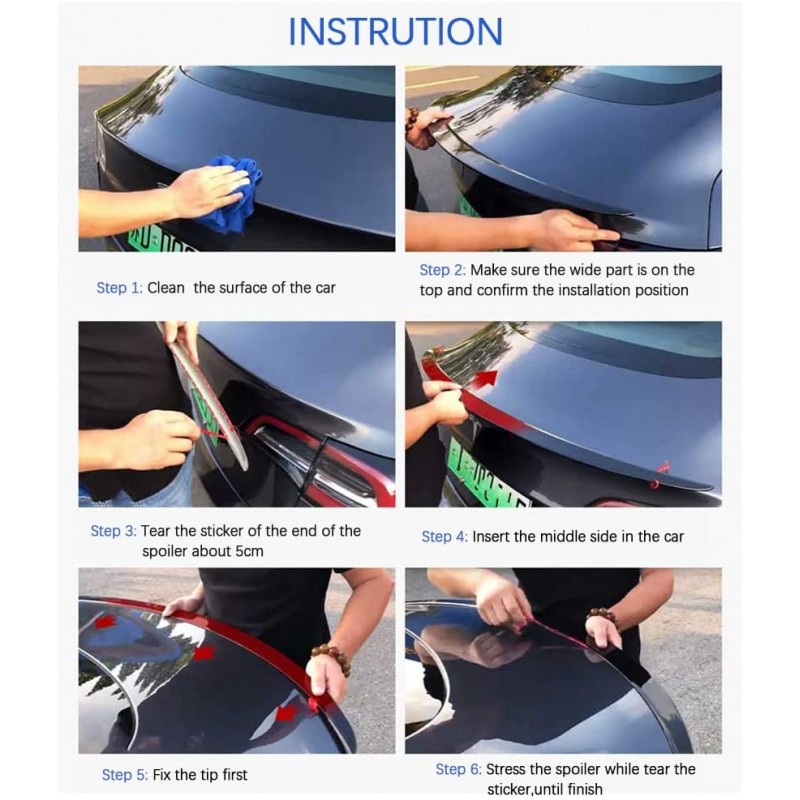 INSTRUTION

Step 1: Clean the surface of the car

Step 2: Make sure the wide part is on the top and confirm the installation position

Step 3: Tear the sticker of the end of the spoiler about 5cm

Step 4: Insert the middle side in the car

Step 5: Fix the tip first

Step 6: Stress the spoiler while tear the sticker,until finish