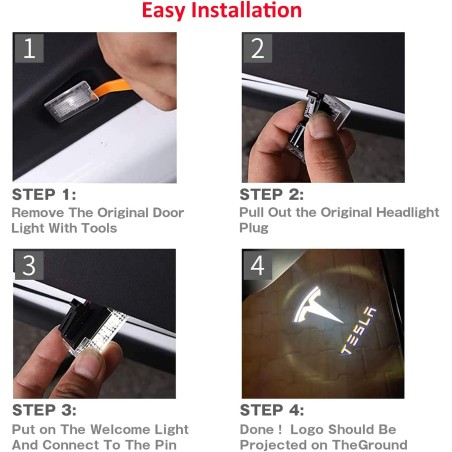 Easy Installation

1

STEP 1:
Remove The Original Door Light With Tools

2

STEP 2:
Pull Out the Original Headlight Plug

3

STEP 3:
Put on The Welcome Light And Connect To The Pin

4

TESLA

STEP 4:
Done ! Logo Should Be Projected on TheGround