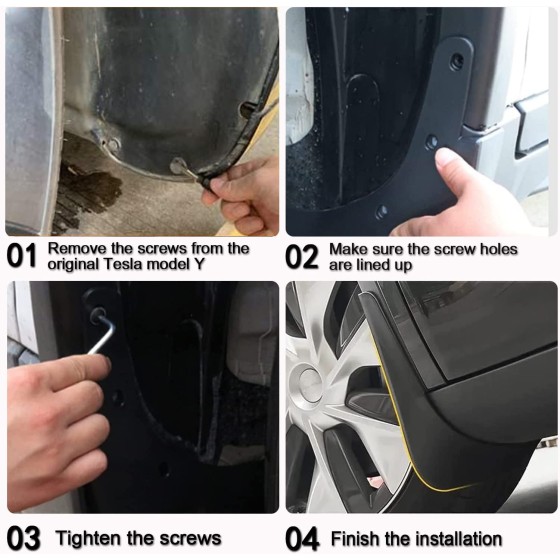 01 Remove the screws from the original Tesla model Y

02 Make sure the screw holes are lined up

03 Tighten the screws

04 Finish the installation