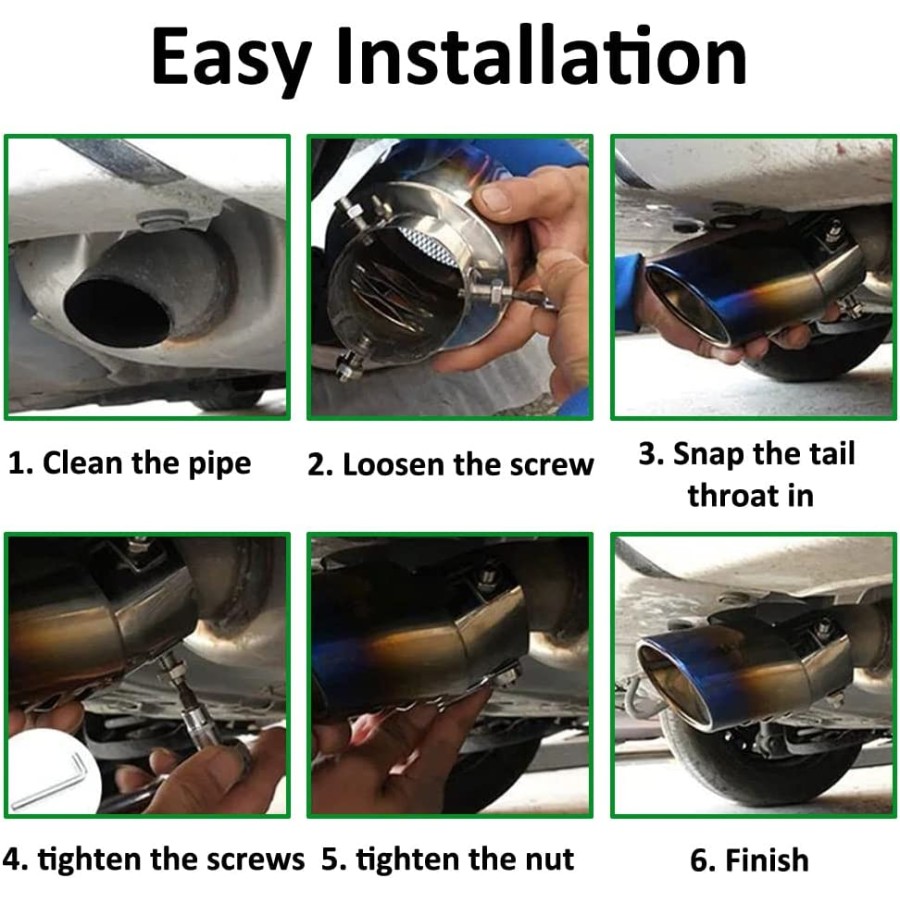 Easy Installation

1. Clean the pipe

2. Loosen the screw

3. Snap the tail throat in

4. tighten the screws

5. tighten the nut

6. Finish